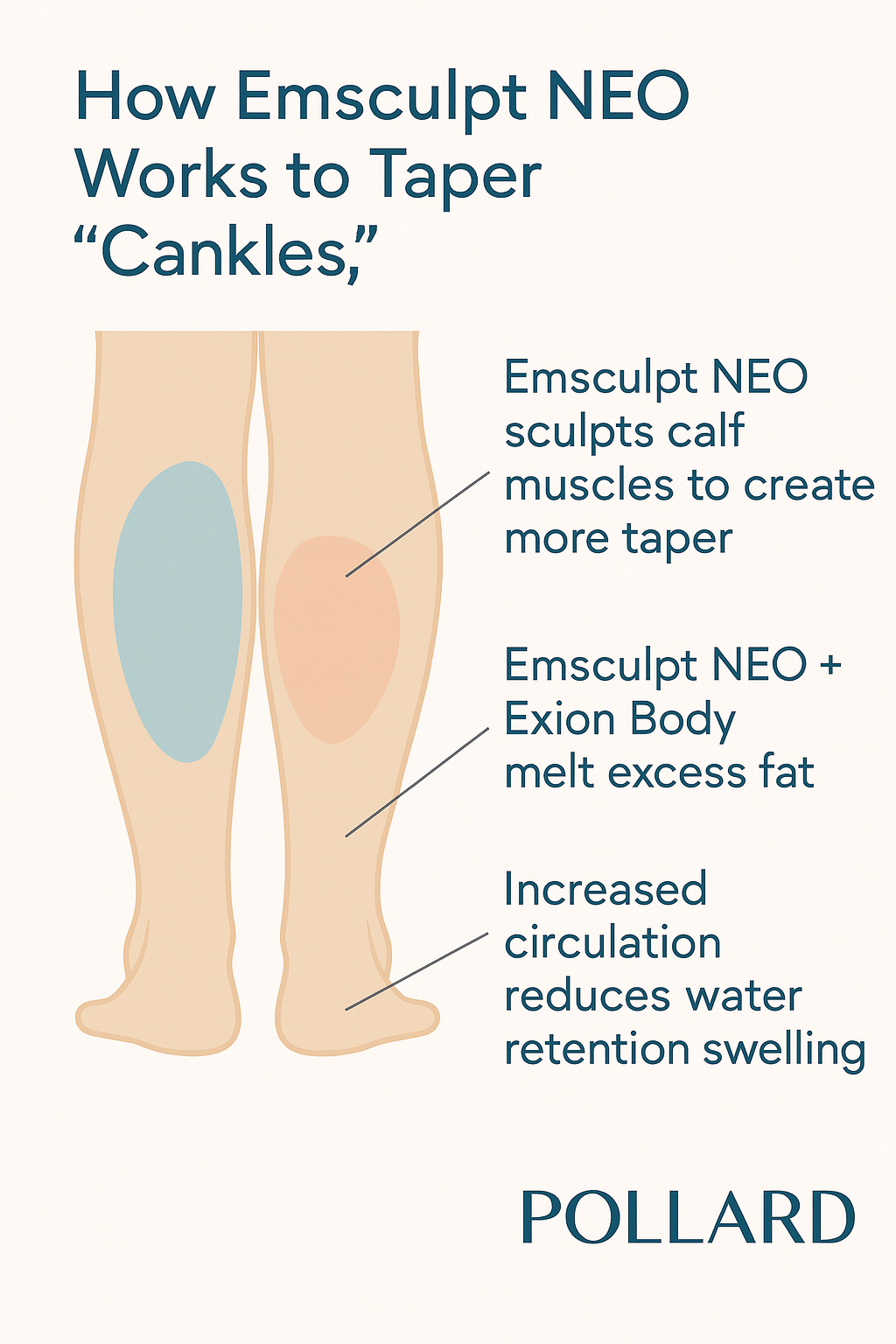 How Emsculpt NEO Works to Taper “Cankles,”

Emsculpt NEO sculpts calf muscles to create more taper

Emsculpt NEO + Exion Body melt excess fat

Increased circulation reduces water retention swelling

POLLARD